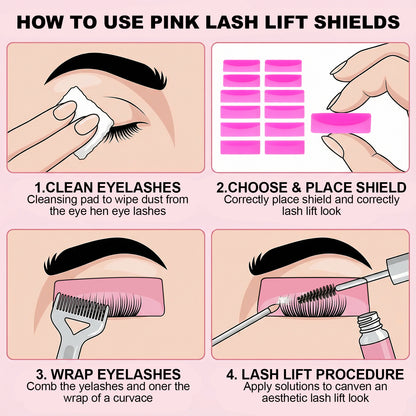 HOW TO USE PINK LASH LIFT SHIELDS

1.CLEAN EYELASHES
Cleansing pad to wipe dust from the eye hen eye lashes

2.CHOOSE & PLACE SHIELD
Correctly place shield and correctly lash lift look

3. WRAP EYELASHES
Comb the yelashes and oner the wrap of a curvace

4. LASH LIFT PROCEDURE
Apply solutions to canven an aesthetic lash lift look