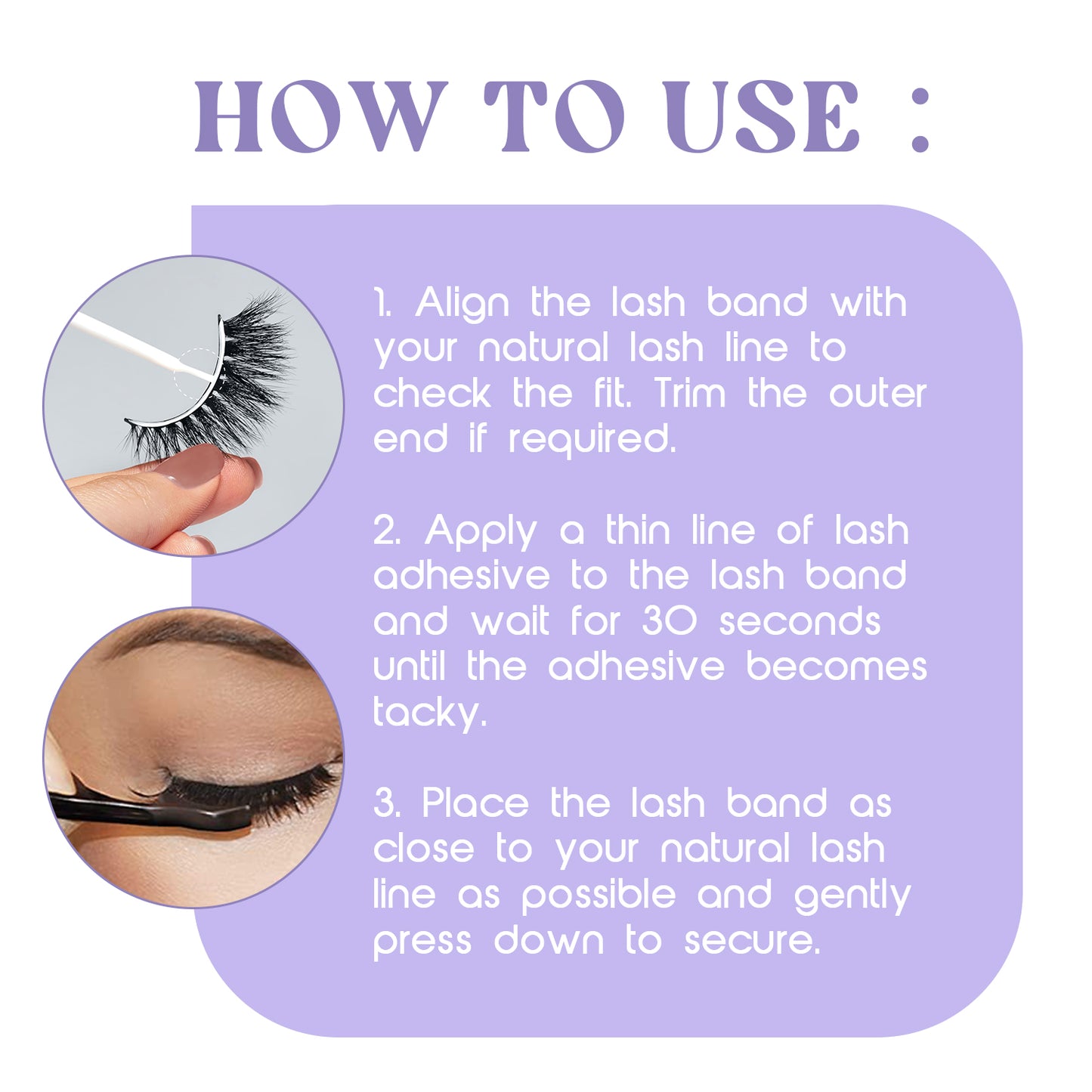 HOW TO USE :

1. Align the lash band with your natural lash line to check the fit. Trim the outer end if required.

2. Apply a thin line of lash adhesive to the lash band and wait for 30 seconds until the adhesive becomes tacky.

3. Place the lash band as close to your natural lash line as possible and gently press down to secure.