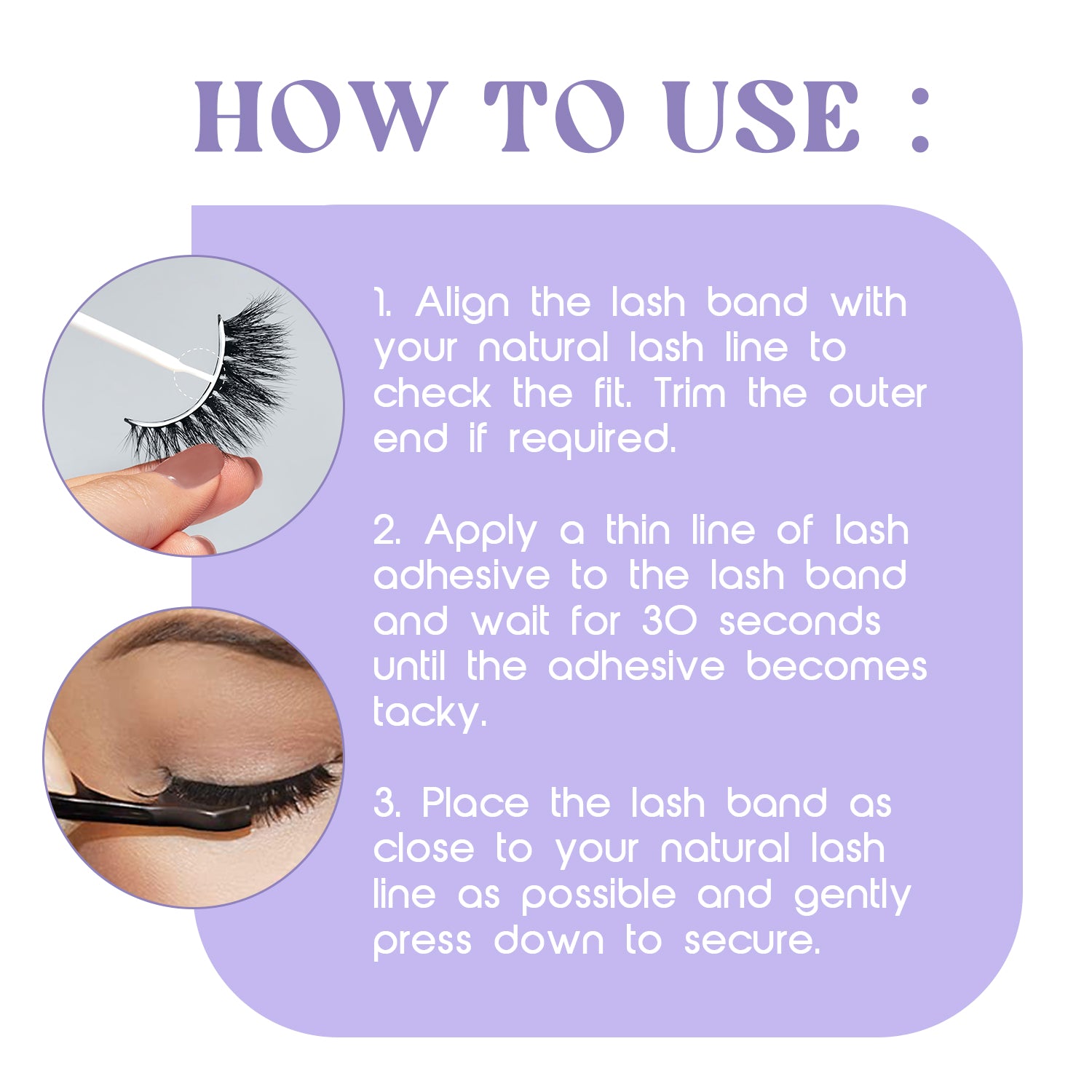 HOW TO USE :

1. Align the lash band with your natural lash line to check the fit. Trim the outer end if required.

2. Apply a thin line of lash adhesive to the lash band and wait for 30 seconds until the adhesive becomes tacky.

3. Place the lash band as close to your natural lash line as possible and gently press down to secure.