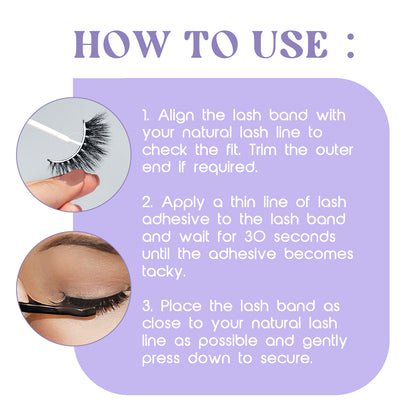 HOW TO USE :

1. Align the lash band with your natural lash line to check the fit. Trim the outer end if required.

2. Apply a thin line of lash adhesive to the lash band and wait for 30 seconds until the adhesive becomes tacky.

3. Place the lash band as close to your natural lash line as possible and gently press down to secure.