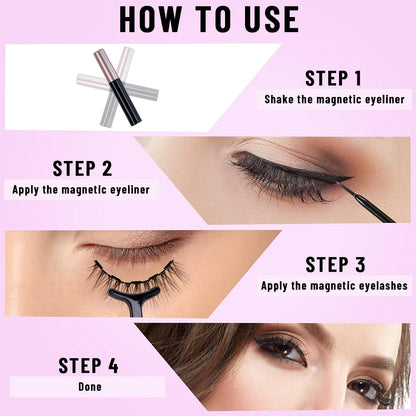 HOW TO USE

STEP 1
Shake the magnetic eyeliner

STEP 2
Apply the magnetic eyeliner

STEP 3
Apply the magnetic eyelashes

STEP 4
Done