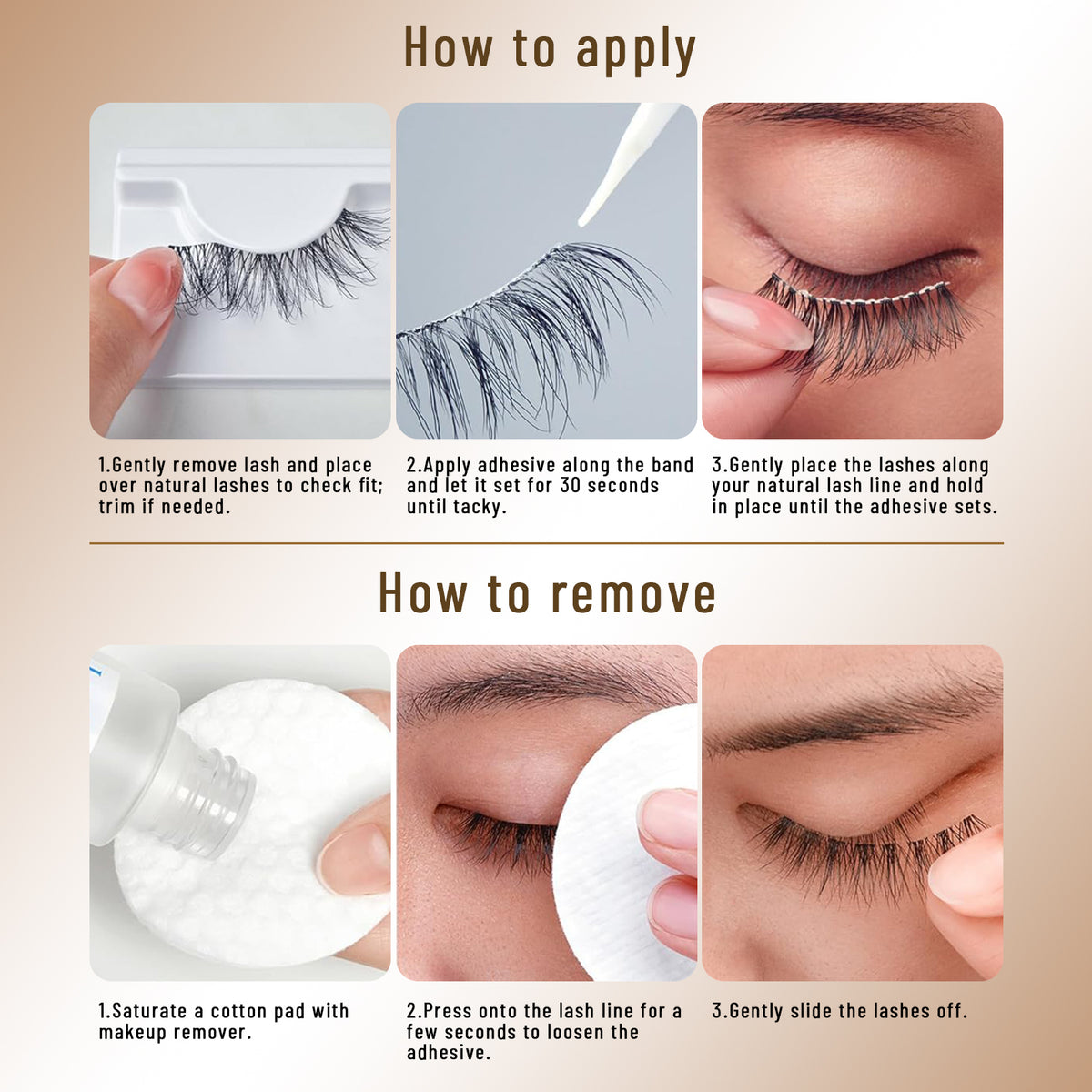 How to apply

1.Gently remove lash and place over natural lashes to check fit; trim if needed.

2.Apply adhesive along the band and let it set for 30 seconds until tacky.

3.Gently place the lashes along your natural lash line and hold in place until the adhesive sets.

How to remove

1.Saturate a cotton pad with makeup remover.

2.Press onto the lash line for a few seconds to loosen the adhesive.

3.Gently slide the lashes off.