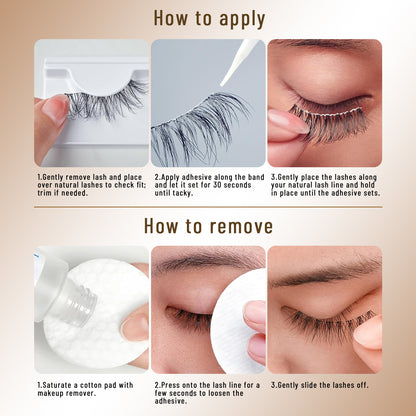 How to apply

1.Gently remove lash and place over natural lashes to check fit; trim if needed.

2.Apply adhesive along the band and let it set for 30 seconds until tacky.

3.Gently place the lashes along your natural lash line and hold in place until the adhesive sets.

How to remove

1.Saturate a cotton pad with makeup remover.

2.Press onto the lash line for a few seconds to loosen the adhesive.

3.Gently slide the lashes off.