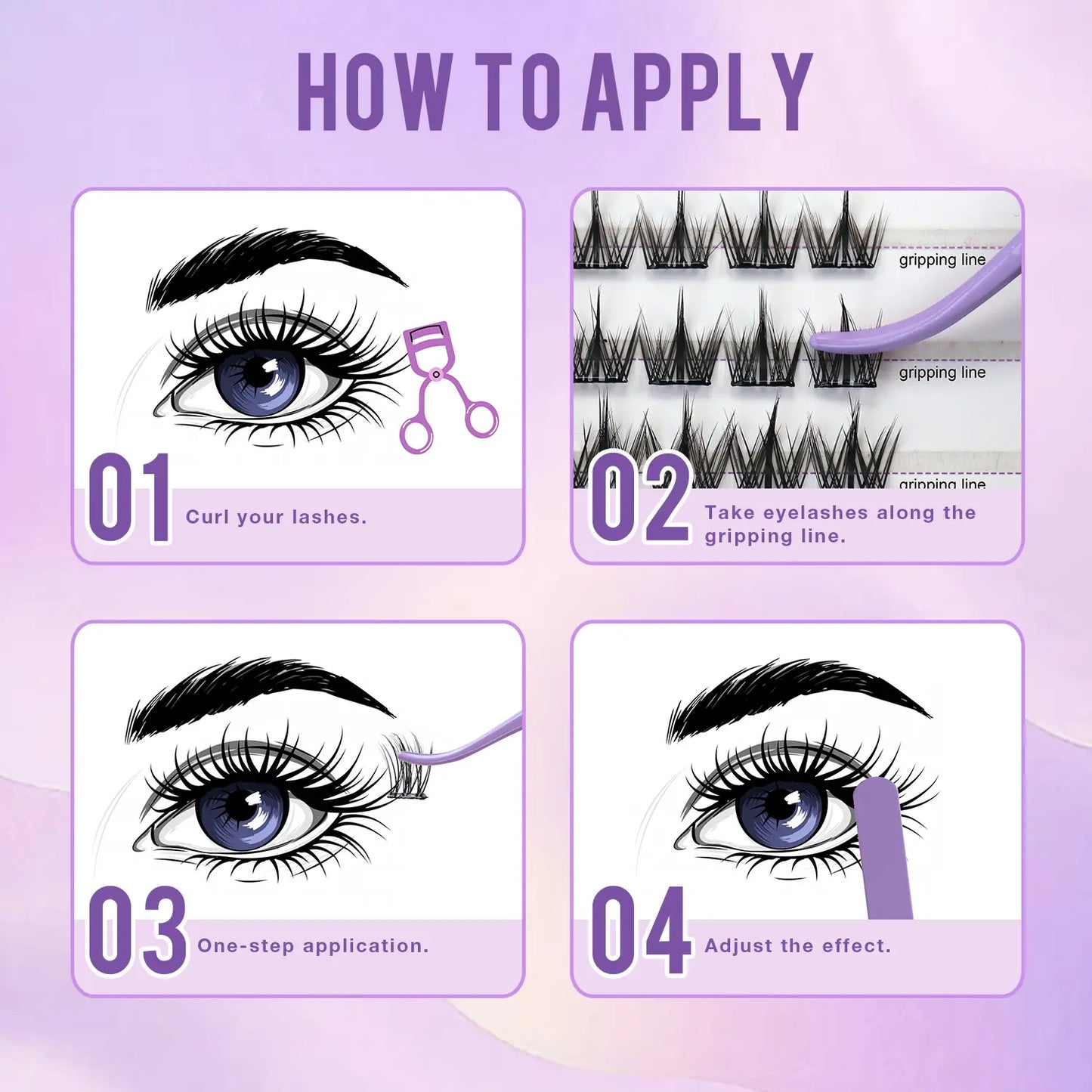 HOW TO APPLY

01 Curl your lashes.

gripping line

gripping line

gripping line

02 Take eyelashes along the gripping line.

03 One-step application.

04 Adjust the effect.