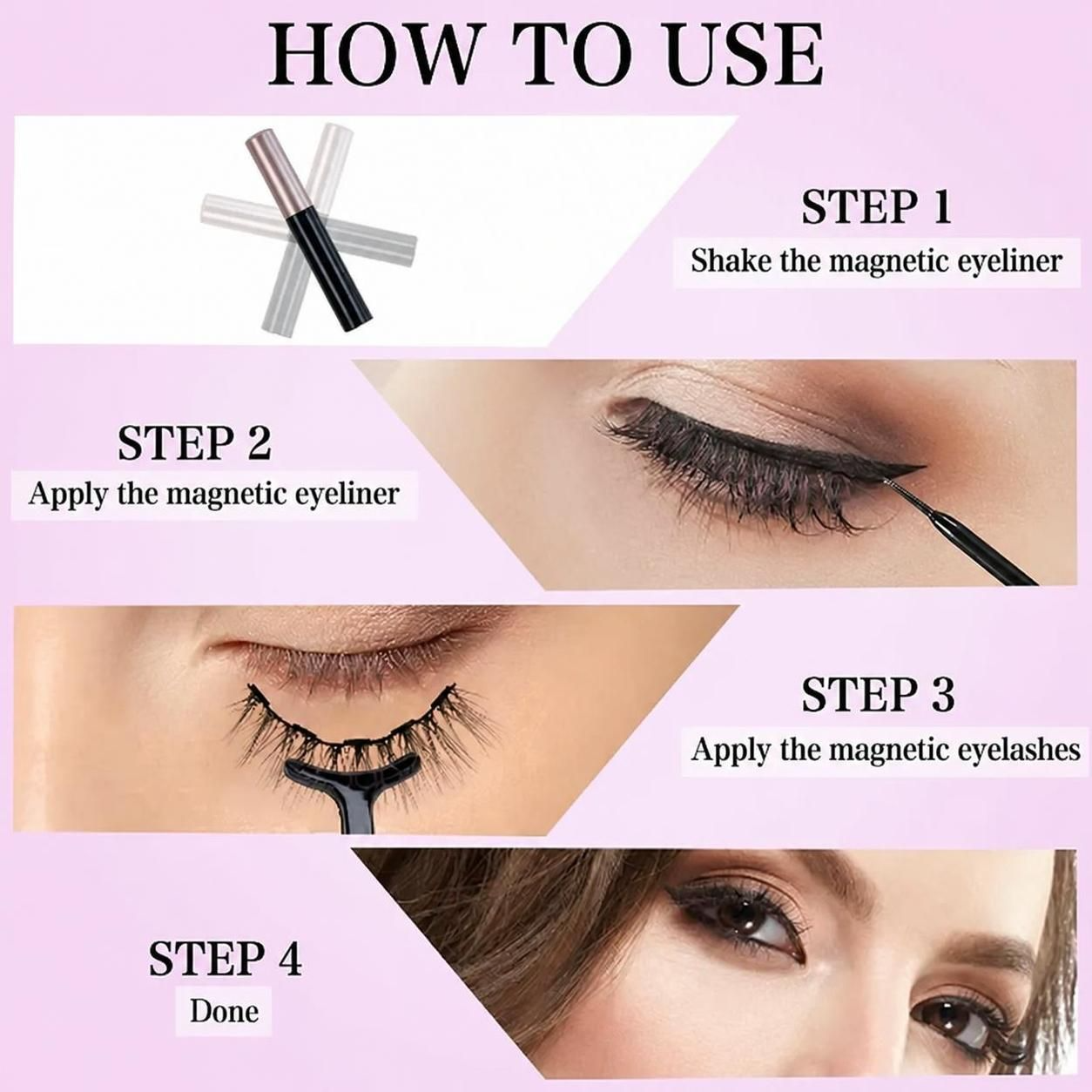 HOW TO USE

STEP 1
Shake the magnetic eyeliner

STEP 2
Apply the magnetic eyeliner

STEP 3
Apply the magnetic eyelashes

STEP 4
Done