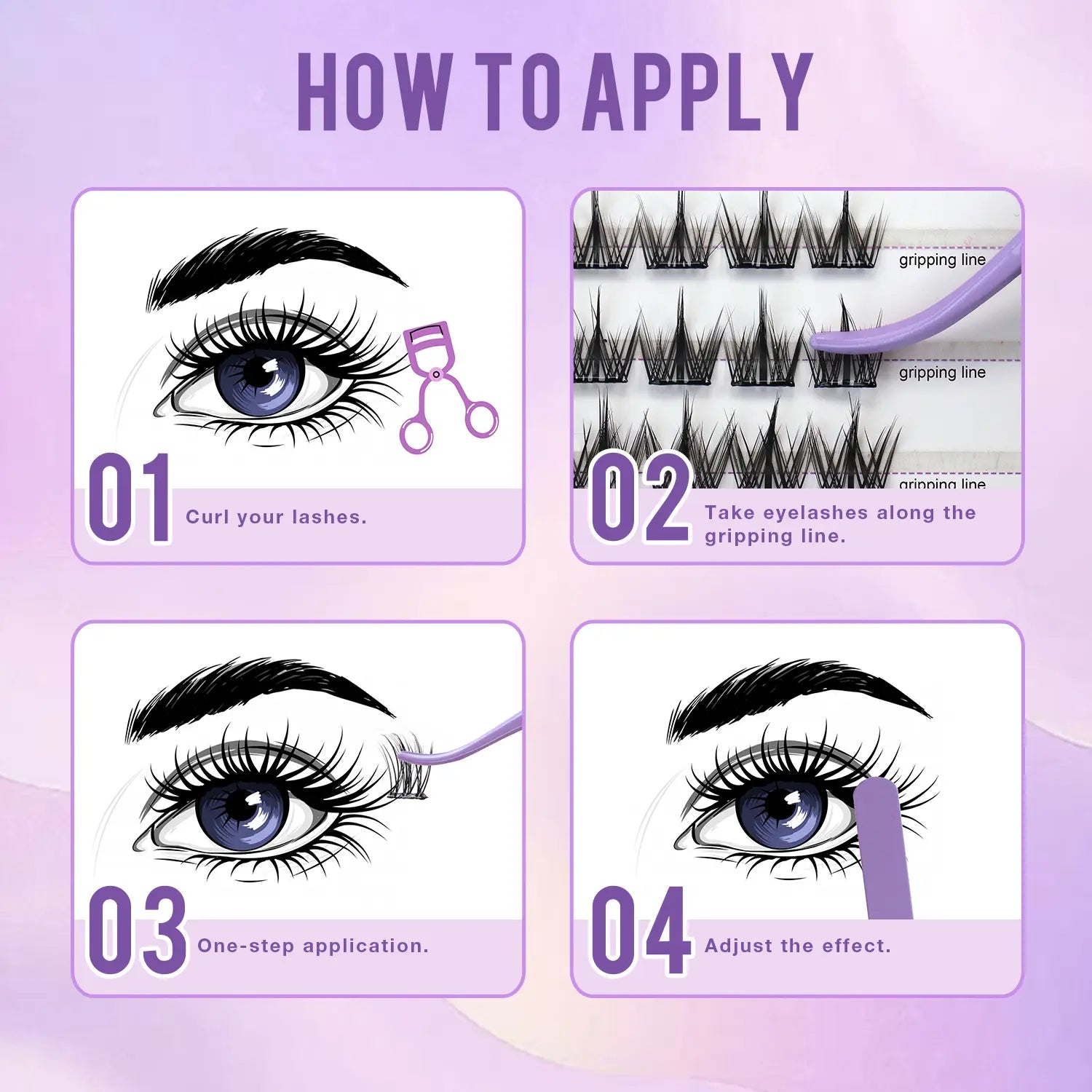 HOW TO APPLY

01 Curl your lashes.

gripping line

gripping line

gripping line

02 Take eyelashes along the gripping line.

03 One-step application.

04 Adjust the effect.